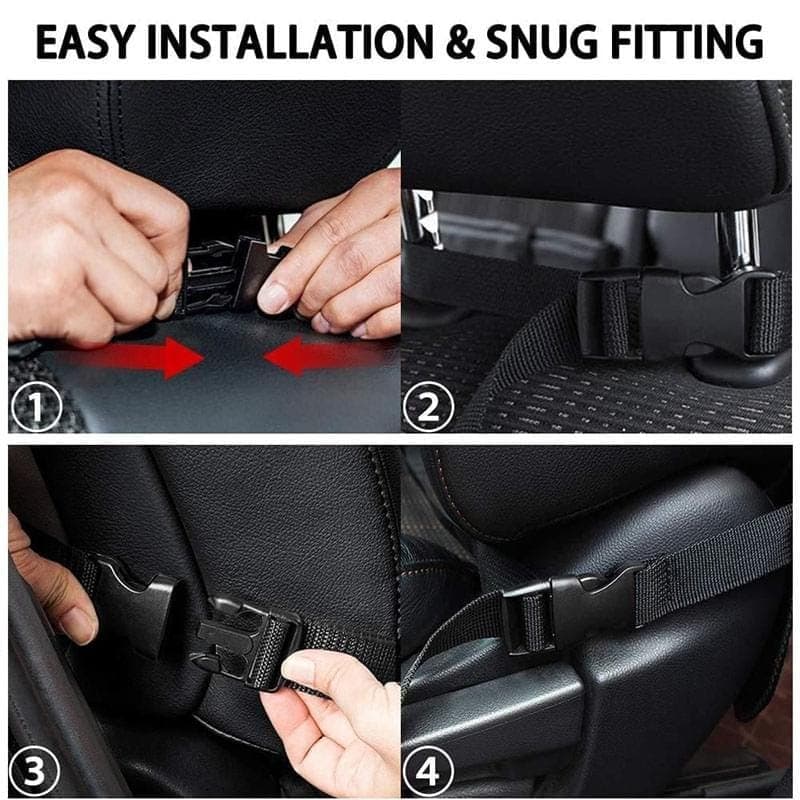 EASY INSTALLATION & SNUG FITTING

1

2

3

4